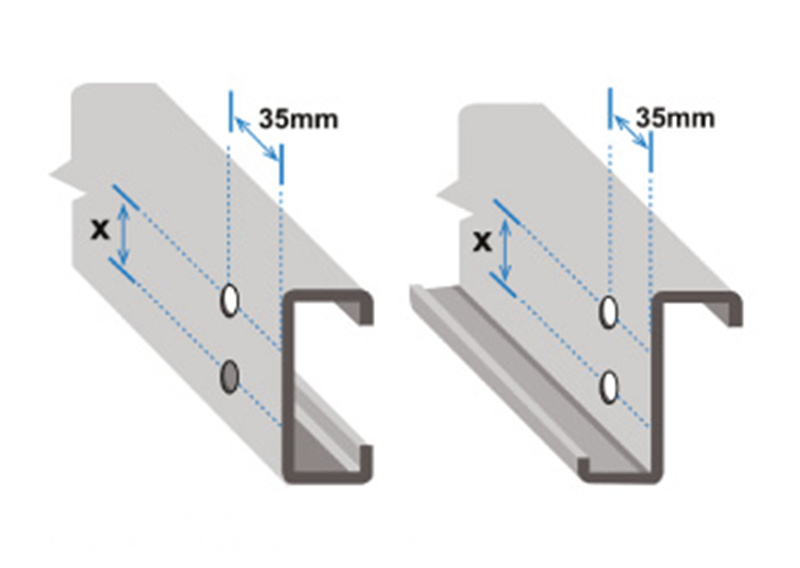 35mm
x
35mm
x