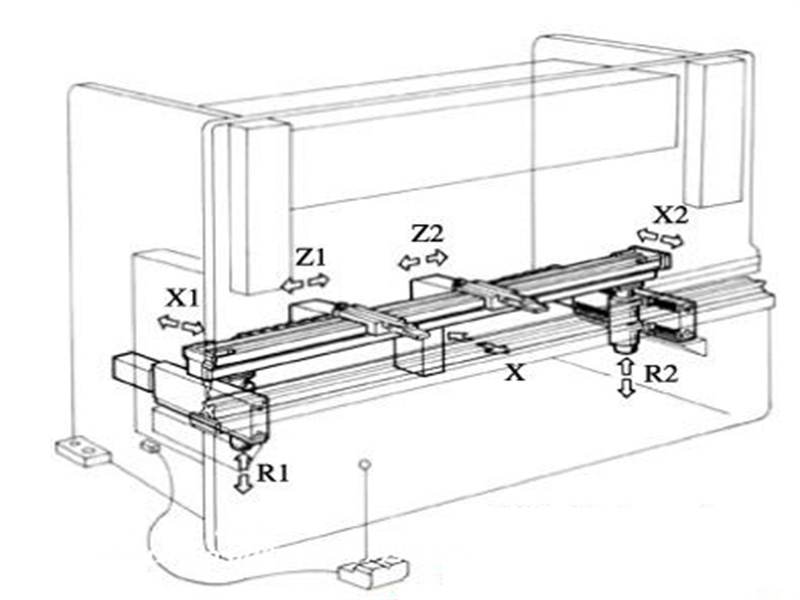 X2
Z2
Z1
X1
X
R2
R1