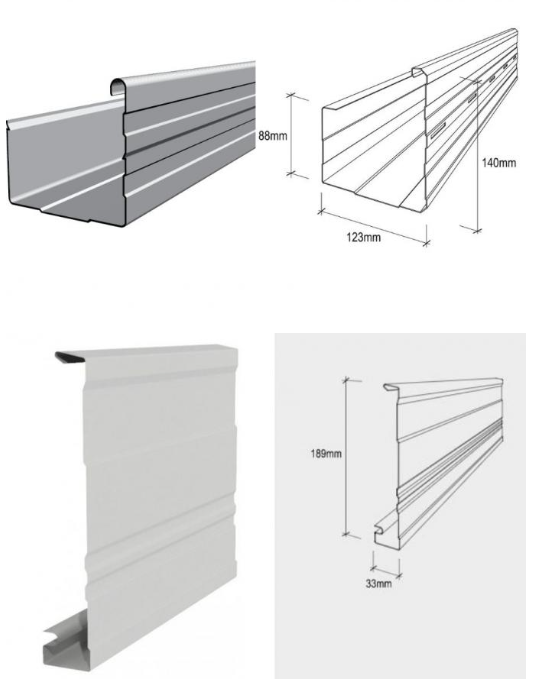 88mm

140mm

123mm

189mm

33mm